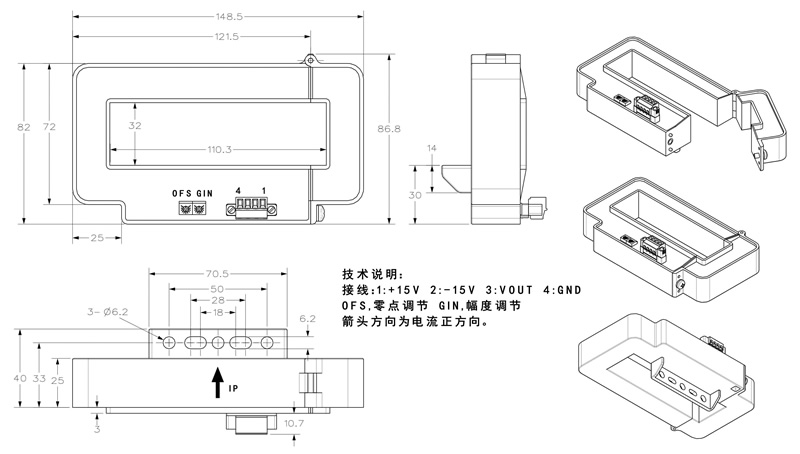 148.5
121.5
82
72
32
110.3
86.8
OFS GIN
4 1
25
14
30
70.5
50
28
18
3- Ø6.2
6.2
40 33 25
IP
3
10.7

技术说明:
接线:1:+15V 2:-15V 3:VOUT 4:GND
OFS,零点调节 GIN,幅度调节
箭头方向为电流正方向。